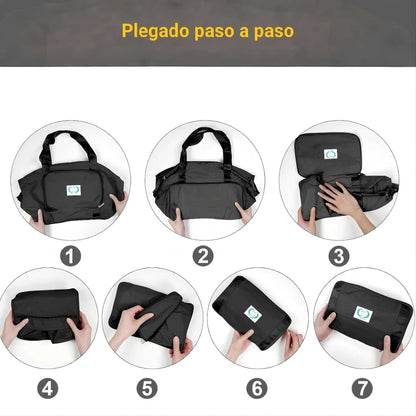 Plegado paso a paso

1

2

3

4

5

6

7